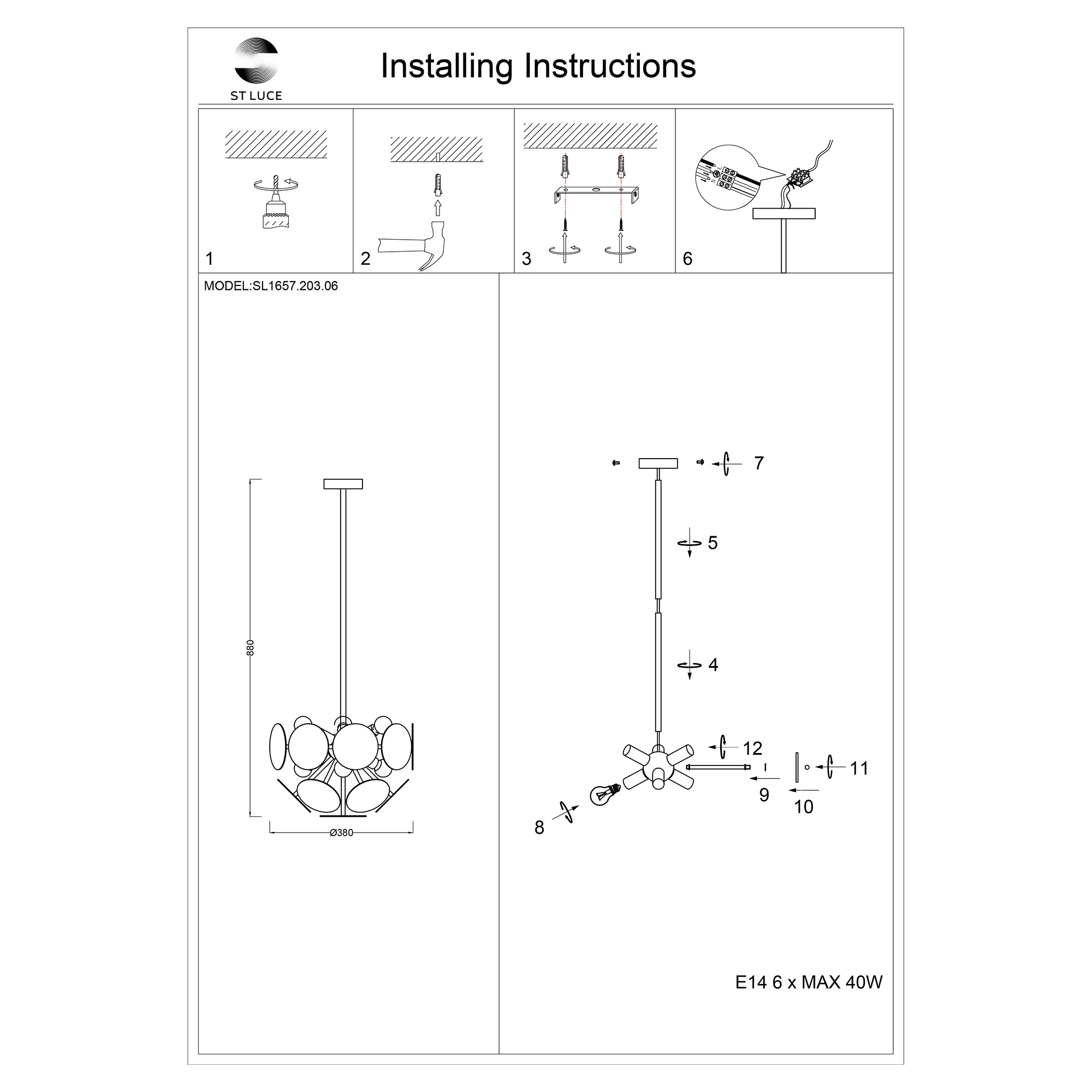 ST LUCE

Installing Instructions

1

2

3

6

MODEL:SL1657.203.06

880

Ø380

7

5

4

12

11

9

10

8

E14 6 x MAX 40W