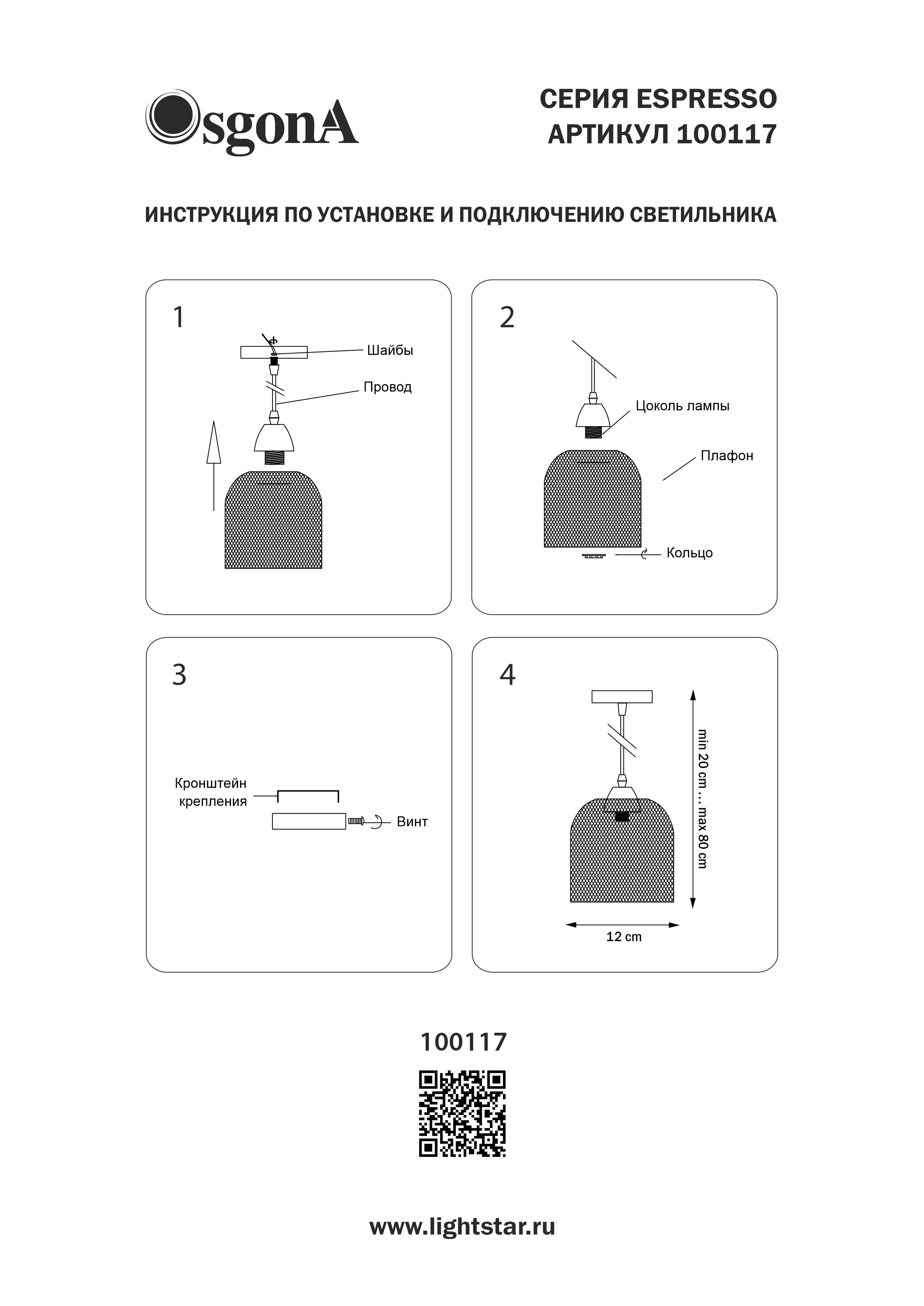 OsgonA

СЕРИЯ ESPRESSO
АРТИКУЛ 100117

ИНСТРУКЦИЯ ПО УСТАНОВКЕ И ПОДКЛЮЧЕНИЮ СВЕТИЛЬНИКА

1

Шайбы

Провод

2

Цоколь лампы

Плафон

Кольцо

3

Кронштейн крепления

Винт

4

min 20 cm ... max 80 cm

12 cm

100117

www.lightstar.ru