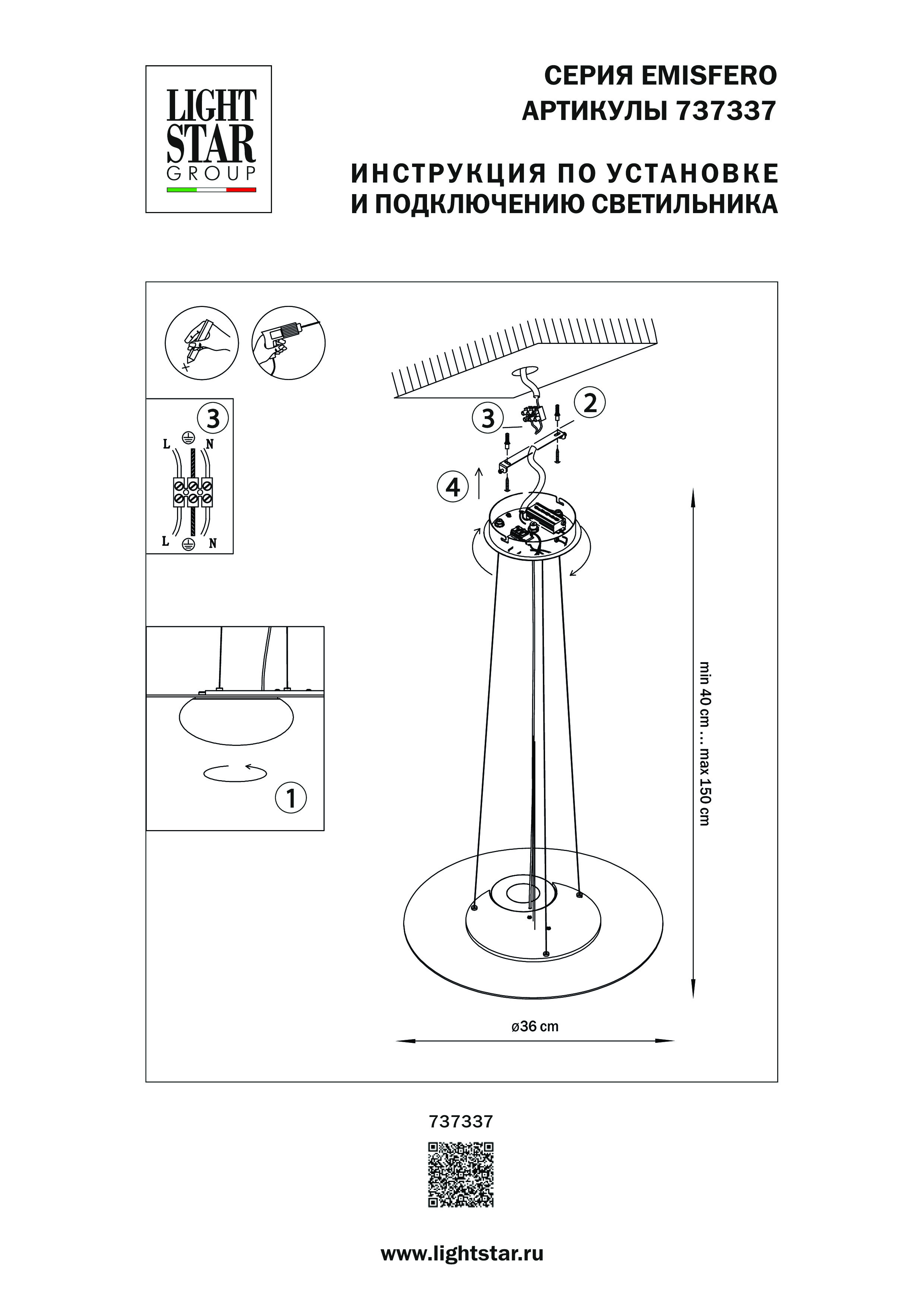 LIGHT STAR GROUP

СЕРИЯ EMISFERO
АРТИКУЛЫ 737337

ИНСТРУКЦИЯ ПО УСТАНОВКЕ
И ПОДКЛЮЧЕНИЮ СВЕТИЛЬНИКА

3
L N
L N

1

3
2
4

min 40 cm ... max 150 cm

ø36 cm

737337

www.lightstar.ru